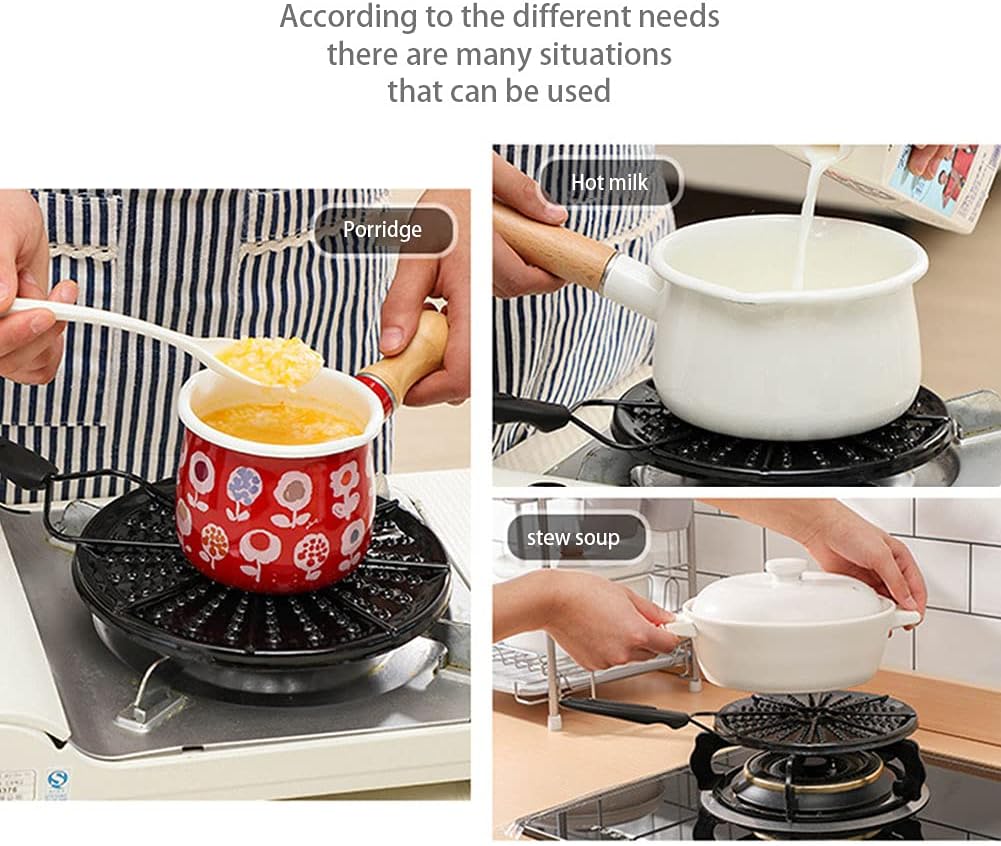 According to the different needs
there are many situations
that can be used

Porridge

Hot milk

stew soup